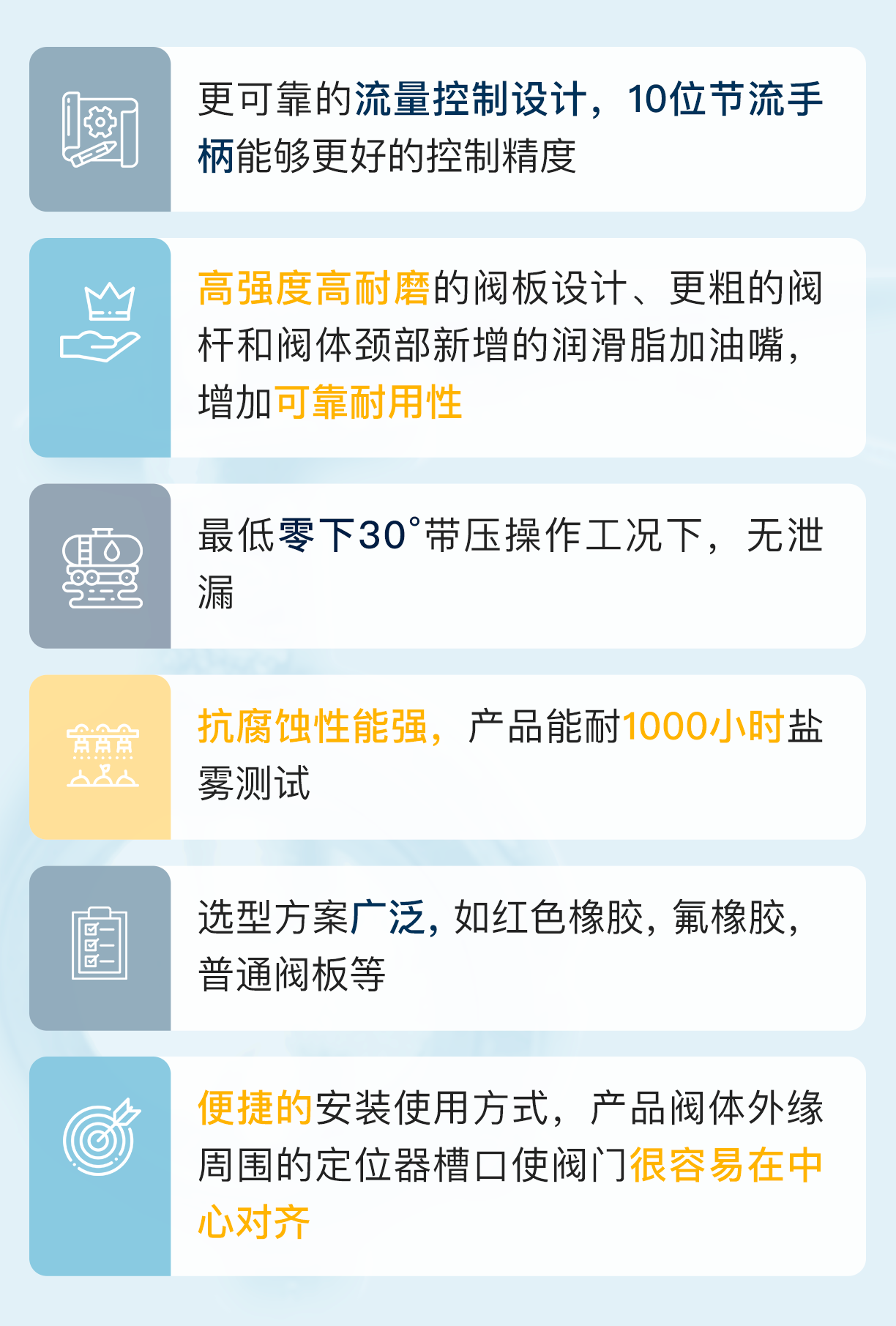 更可靠的流量控制设计，10位节流手柄能够更好的控制精度

高强度高耐磨的阀板设计、更粗的阀杆和阀体颈部新增的润滑脂加油嘴，增加可靠耐用性

最低零下30°带压操作工况下，无泄漏

抗腐蚀性能强，产品能耐1000小时盐雾测试

选型方案广泛，如红色橡胶，氟橡胶，普通阀板等

便捷的安装使用方式，产品阀体外缘周围的定位器槽口使阀门很容易在中心对齐